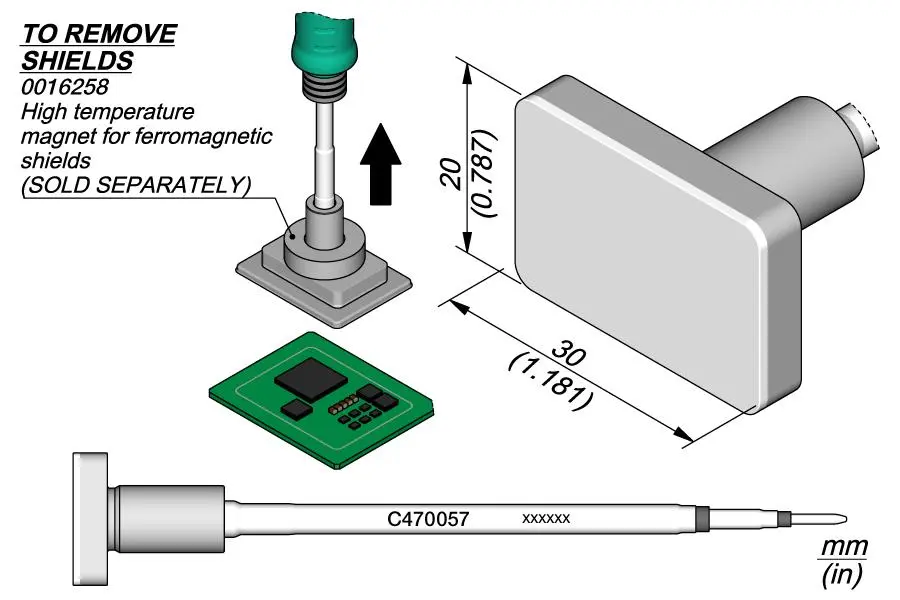 TO REMOVE SHIELDS
0016258
High temperature magnet for ferromagnetic shields
(SOLD SEPARATELY)

20
(0.787)

30
(1.181)

C470057 xxxxxx

mm
(in)